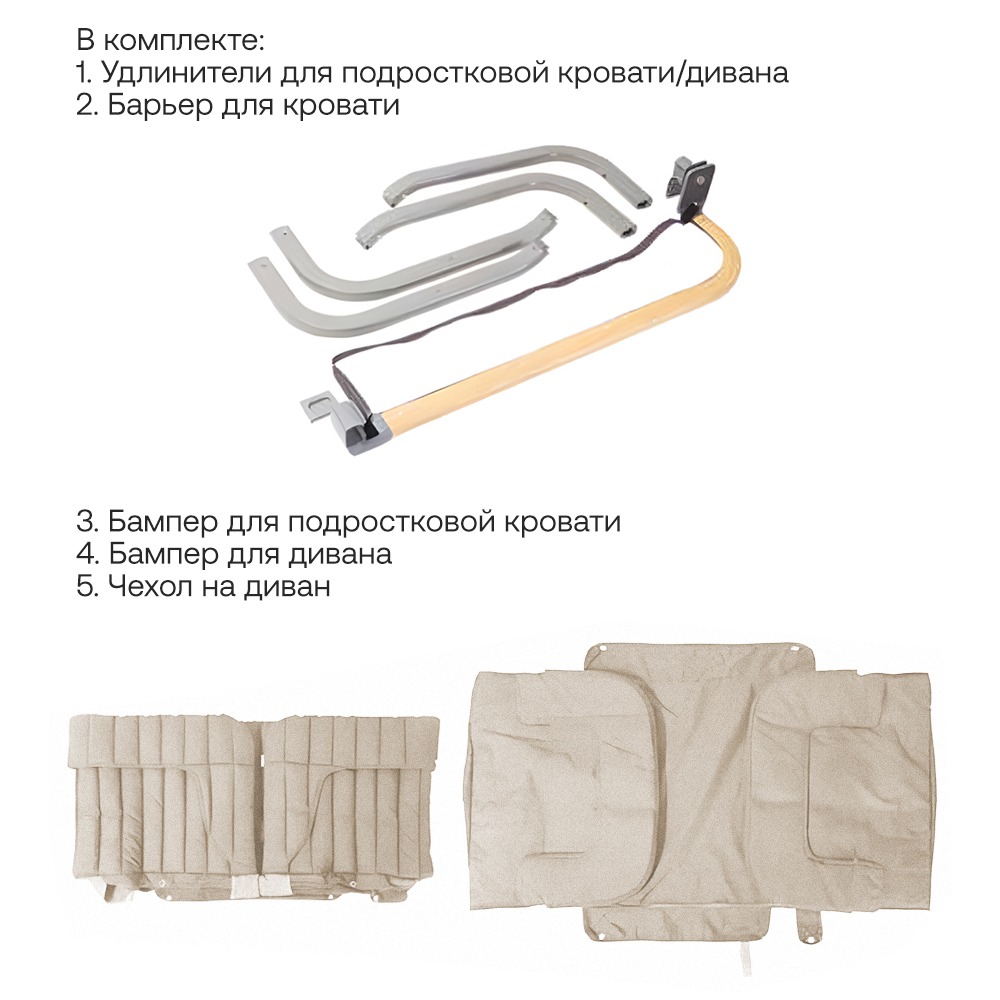 В комплекте:
1. Удлинители для подростковой кровати/дивана
2. Барьер для кровати

3. Бампер для подростковой кровати
4. Бампер для дивана
5. Чехол на диван